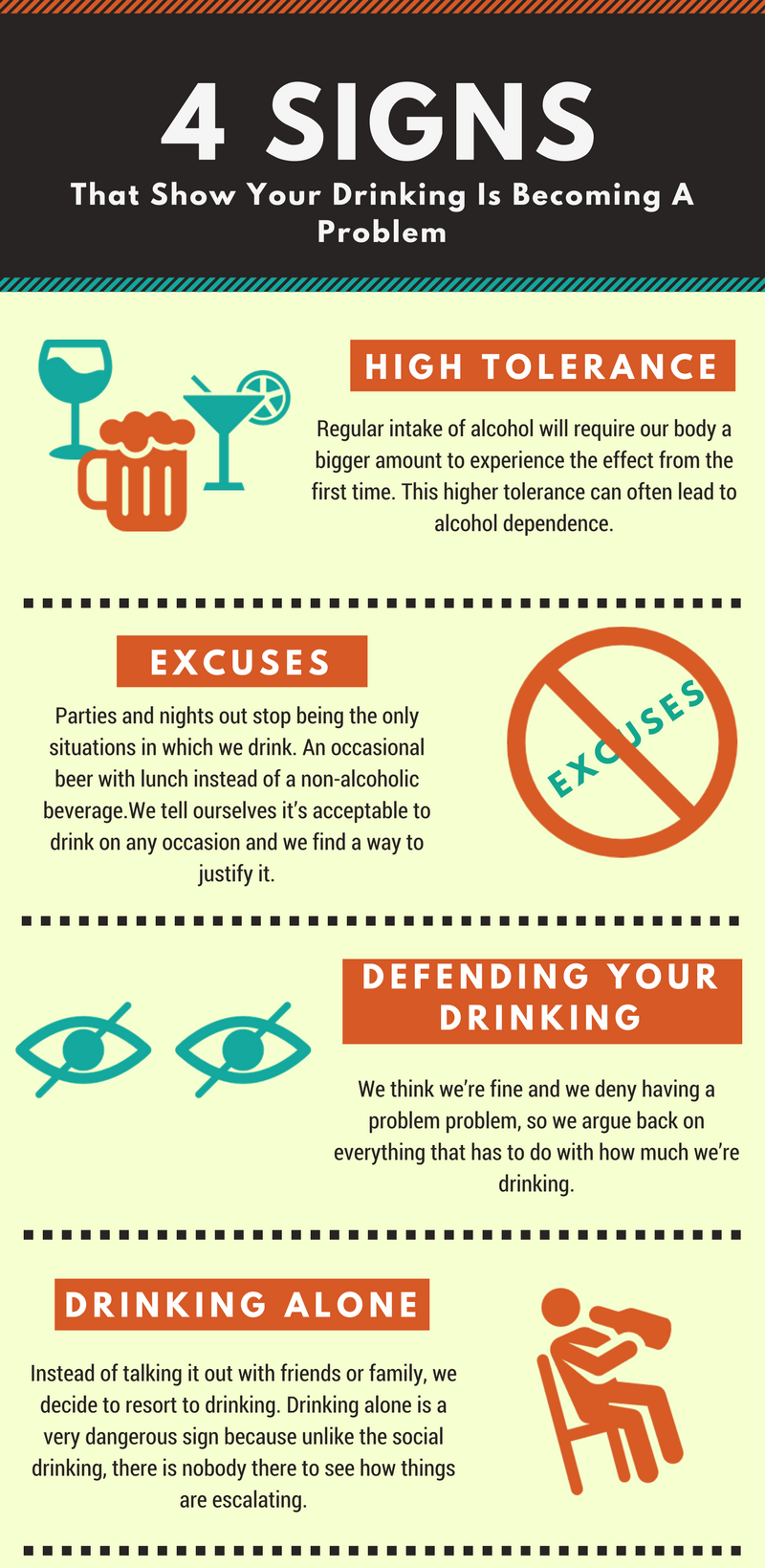 4 SIGNS

That Show Your Drinking Is Becoming A Problem

HIGH TOLERANCE

Regular intake of alcohol will require our body a bigger amount to experience the effect from the first time. This higher tolerance can often lead to alcohol dependence.

EXCUSES

Parties and nights out stop being the only situations in which we drink. An occasional beer with lunch instead of a non-alcoholic beverage.We tell ourselves it's acceptable to drink on any occasion and we find a way to justify it.

EXCUSES

DEFENDING YOUR DRINKING

We think we're fine and we deny having a problem problem, so we argue back on everything that has to do with how much we're drinking.

DRINKING ALONE

Instead of talking it out with friends or family, we decide to resort to drinking. Drinking alone is a very dangerous sign because unlike the social drinking, there is nobody there to see how things are escalating.